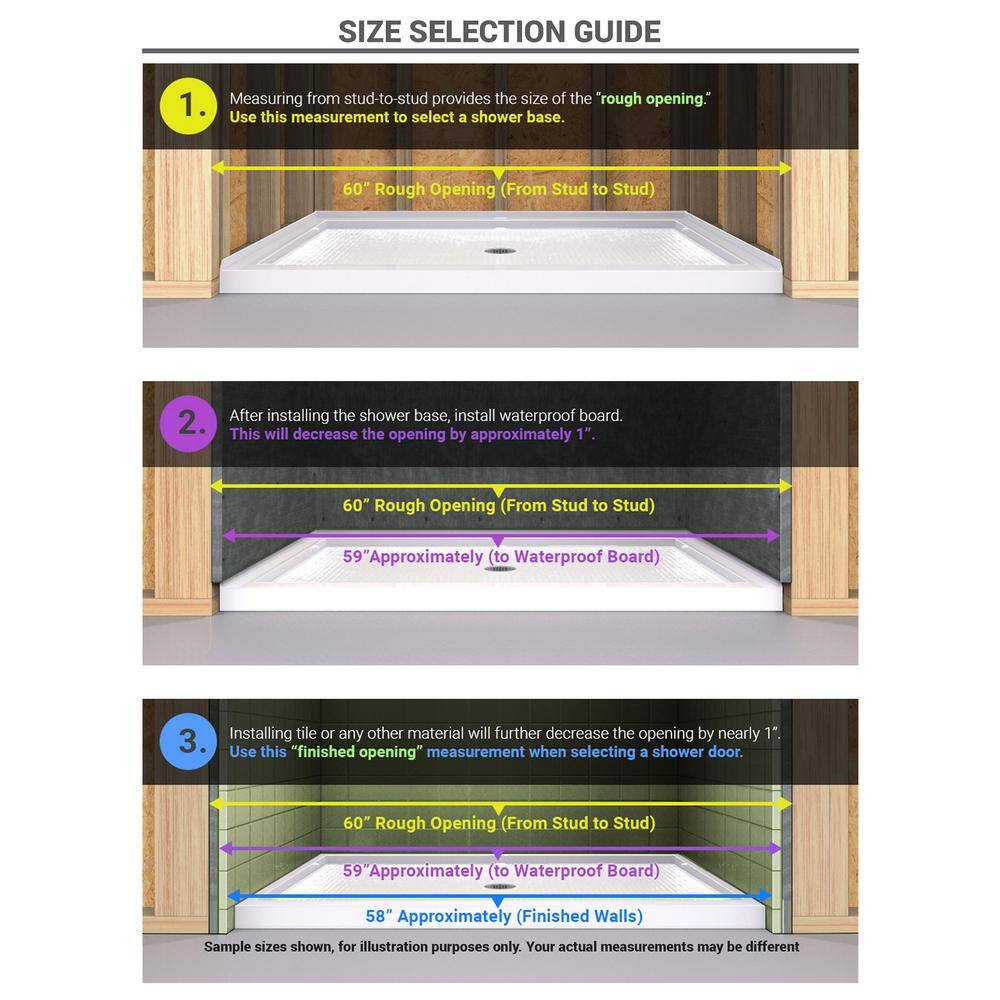 SIZE SELECTION GUIDE

1. Measuring from stud-to-stud provides the size of the "rough opening." Use this measurement to select a shower base.

60" Rough Opening (From Stud to Stud)

2. After installing the shower base, install waterproof board. This will decrease the opening by approximately 1".

60" Rough Opening (From Stud to Stud)

59"Approximately (to Waterproof Board)

3. Installing tile or any other material will further decrease the opening by nearly 1". Use this "finished opening" measurement when selecting a shower door.

60" Rough Opening (From Stud to Stud)

59"Approximately (to Waterproof Board)

58" Approximately (Finished Walls)

Sample sizes shown, for illustration purposes only. Your actual measurements may be different