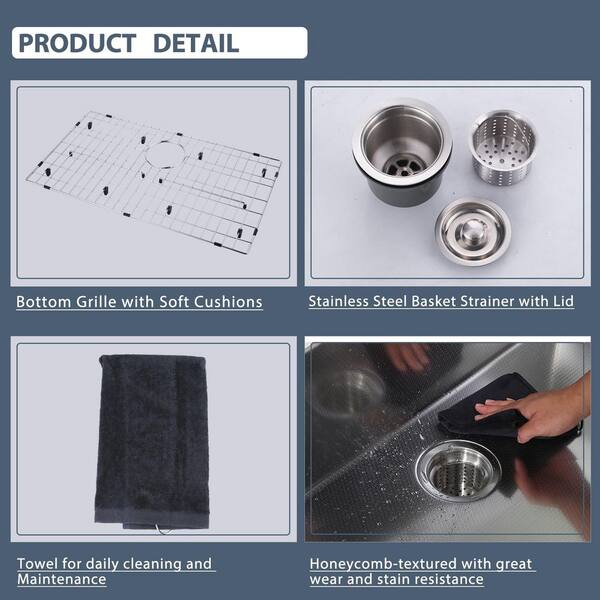 PRODUCT DETAIL

Bottom Grille with Soft Cushions

Stainless Steel Basket Strainer with Lid

Towel for daily cleaning and Maintenance

Honeycomb-textured with great wear and stain resistance