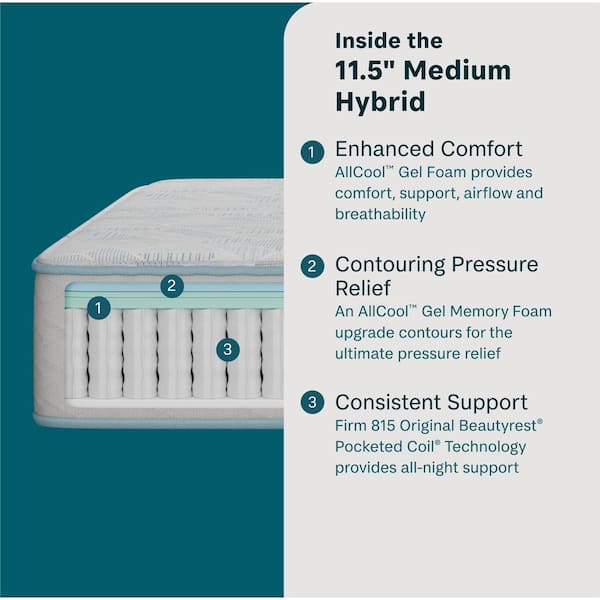 2

1

3

Inside the
11.5" Medium Hybrid

1 Enhanced Comfort
AllCool™ Gel Foam provides comfort, support, airflow and breathability

2 Contouring Pressure Relief
An AllCool™ Gel Memory Foam upgrade contours for the ultimate pressure relief

3 Consistent Support
Firm 815 Original Beautyrest® Pocketed Coil® Technology provides all-night support