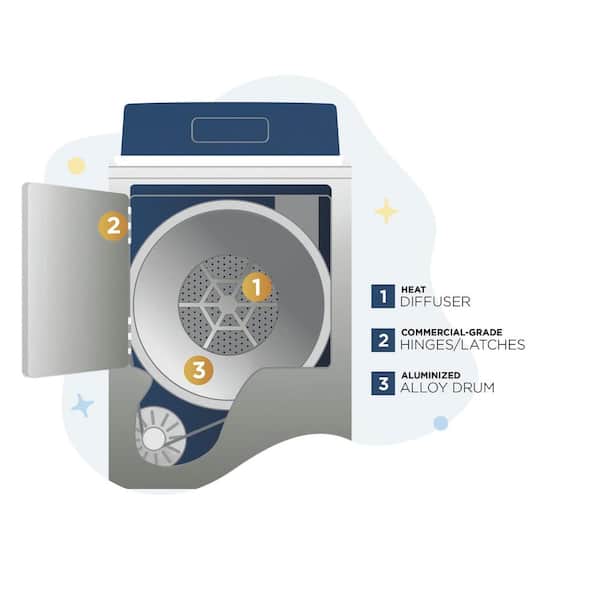 2

1

3

1 HEAT DIFFUSER

2 COMMERCIAL-GRADE HINGES/LATCHES

3 ALUMINIZED ALLOY DRUM