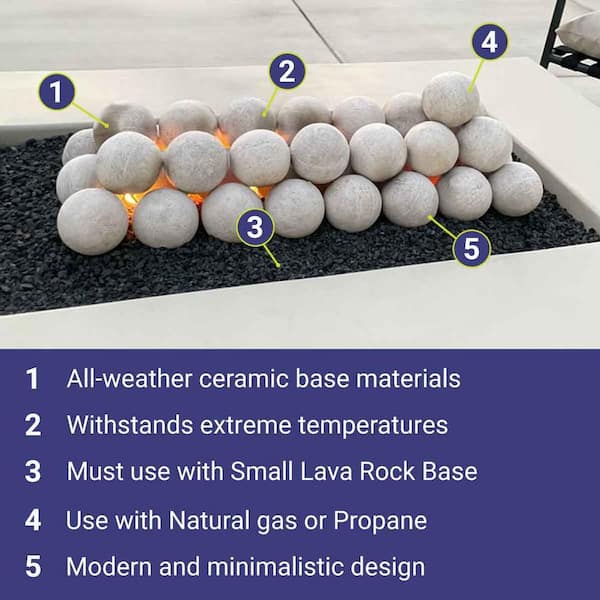 1
2
4
3
5

1 All-weather ceramic base materials
2 Withstands extreme temperatures
3 Must use with Small Lava Rock Base
4 Use with Natural gas or Propane
5 Modern and minimalistic design