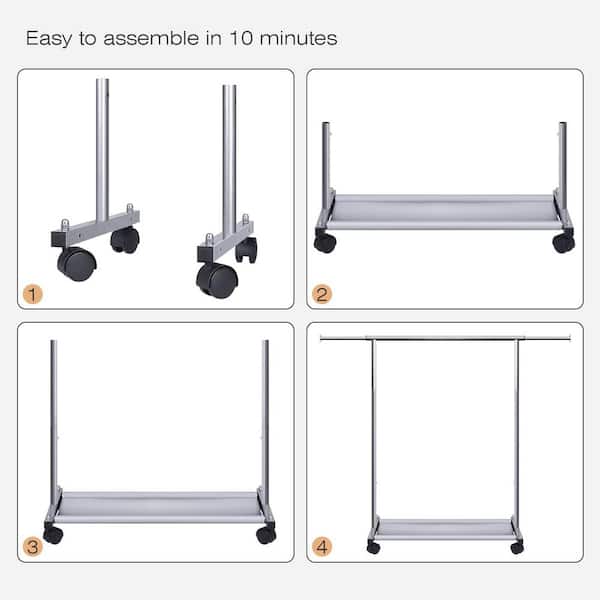 Easy to assemble in 10 minutes

1

2

3

4