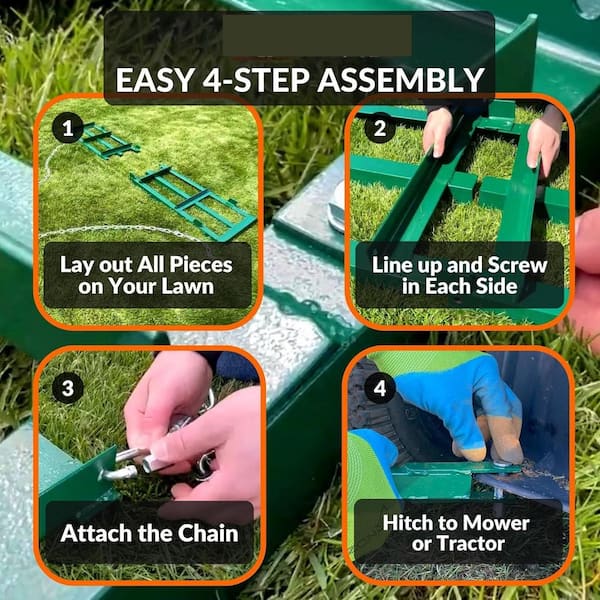 EASY 4-STEP ASSEMBLY

1
Lay out All Pieces on Your Lawn

2
Line up and Screw in Each Side

3
Attach the Chain

4
Hitch to Mower or Tractor