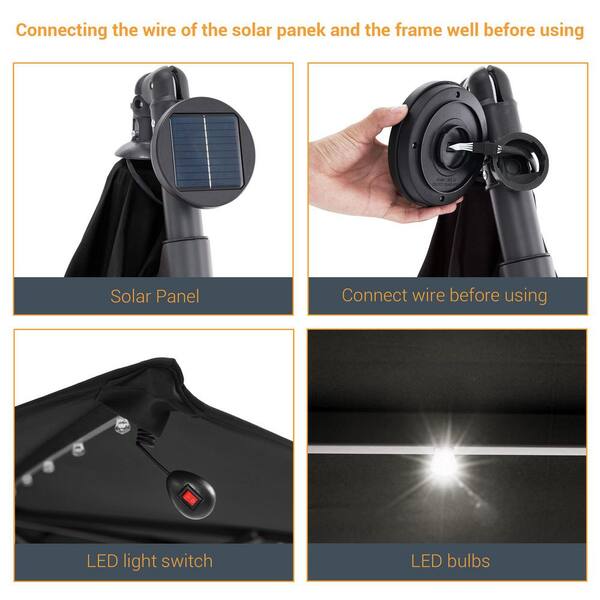 Connecting the wire of the solar panek and the frame well before using

Solar Panel

Connect wire before using

LED light switch

LED bulbs