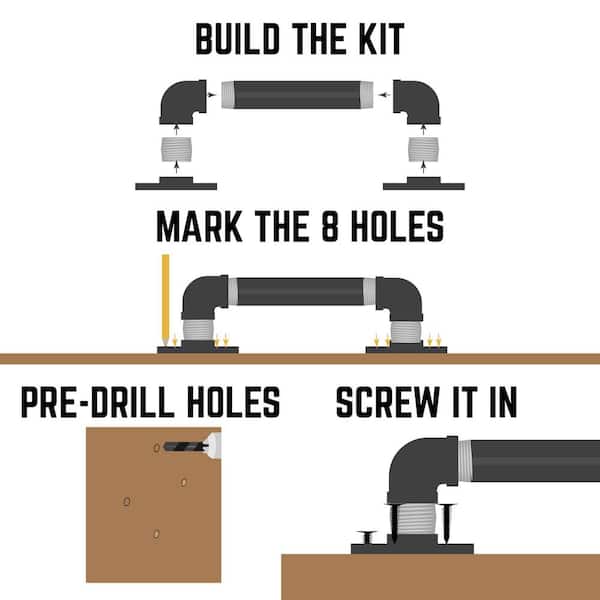 BUILD THE KIT

MARK THE 8 HOLES

PRE-DRILL HOLES

SCREW IT IN