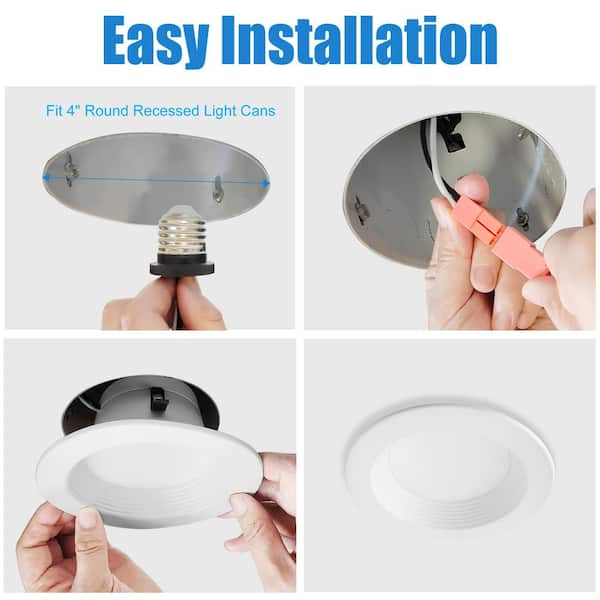 Easy Installation

Fit 4" Round Recessed Light Cans