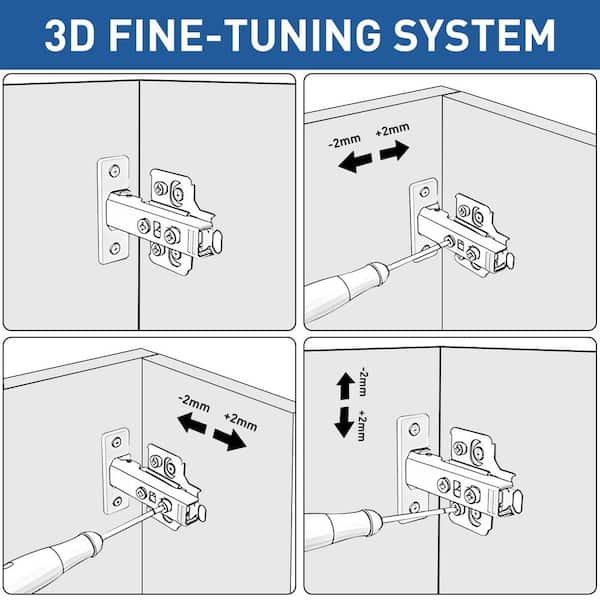 3D FINE-TUNING SYSTEM

-2mm +2mm

-2mm +2mm

-2mm +2mm