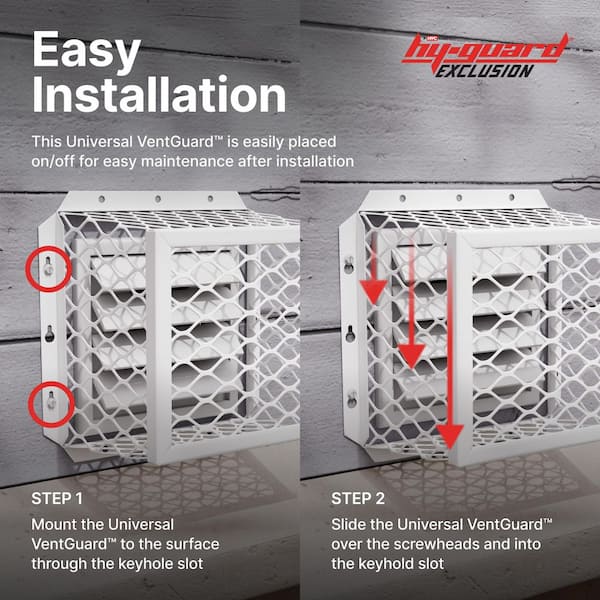 Easy Installation

This Universal VentGuard™ is easily placed on/off for easy maintenance after installation

hy-guard EXCLUSION

STEP 1

Mount the Universal VentGuard™ to the surface through the keyhole slot

STEP 2

Slide the Universal VentGuard™ over the screwheads and into the keyhold slot