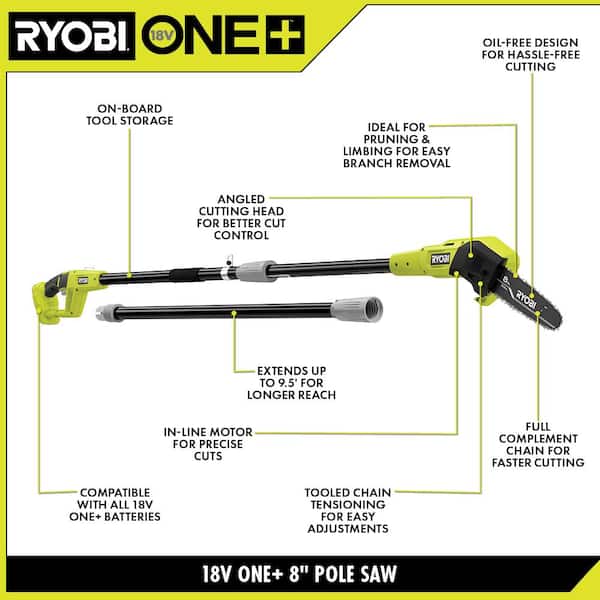 RYOBI 18V ONE+

OIL-FREE DESIGN FOR HASSLE-FREE CUTTING

ON-BOARD TOOL STORAGE

IDEAL FOR PRUNING & LIMBING FOR EASY BRANCH REMOVAL

ANGLED CUTTING HEAD FOR BETTER CUT CONTROL

RYOBI

8"

RYOBI

EXTENDS UP TO 9.5' FOR LONGER REACH

IN-LINE MOTOR FOR PRECISE CUTS

FULL COMPLEMENT CHAIN FOR FASTER CUTTING

COMPATIBLE WITH ALL 18V ONE+ BATTERIES

TOOLED CHAIN TENSIONING FOR EASY ADJUSTMENTS

18V ONE+ 8" POLE SAW