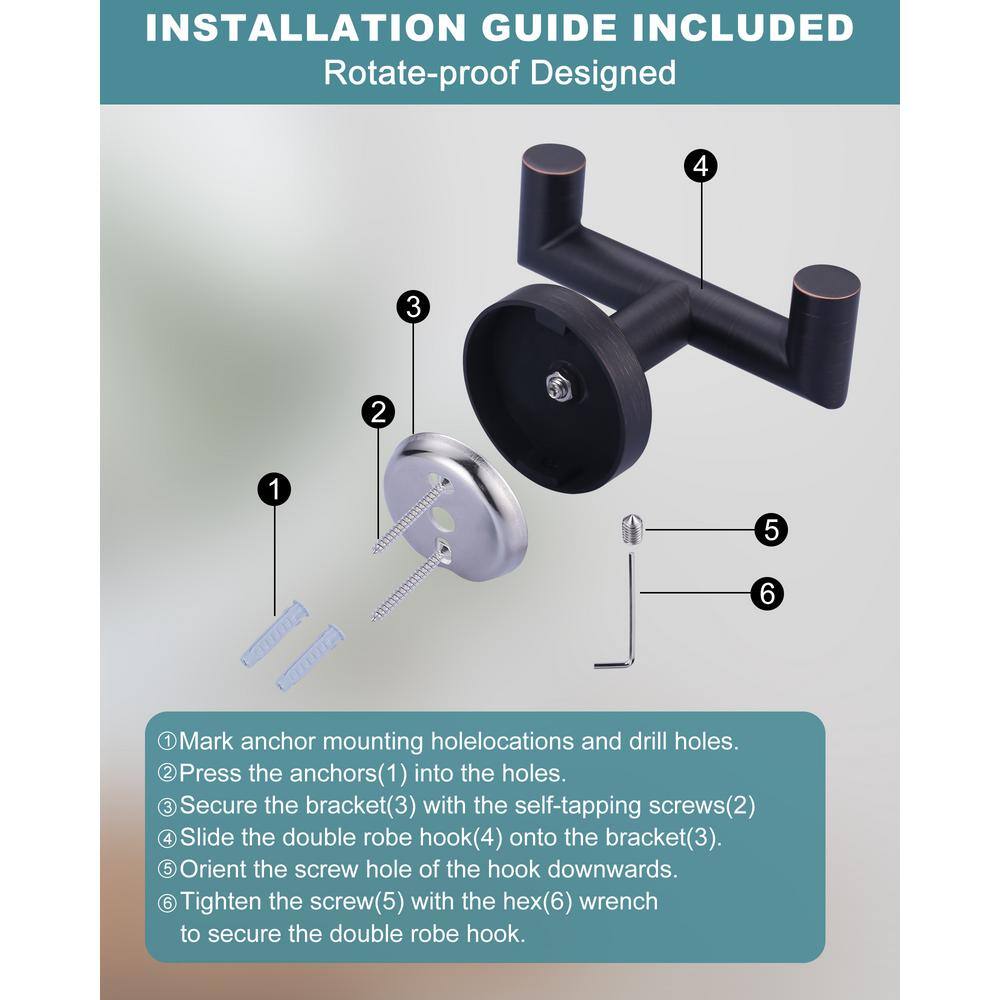 INSTALLATION GUIDE INCLUDED
Rotate-proof Designed

4

3

2

1

5

6

①Mark anchor mounting holelocations and drill holes.
②Press the anchors(1) into the holes.
③Secure the bracket(3) with the self-tapping screws(2)
④Slide the double robe hook(4) onto the bracket(3).
⑤Orient the screw hole of the hook downwards.
⑥Tighten the screw(5) with the hex(6) wrench to secure the double robe hook.