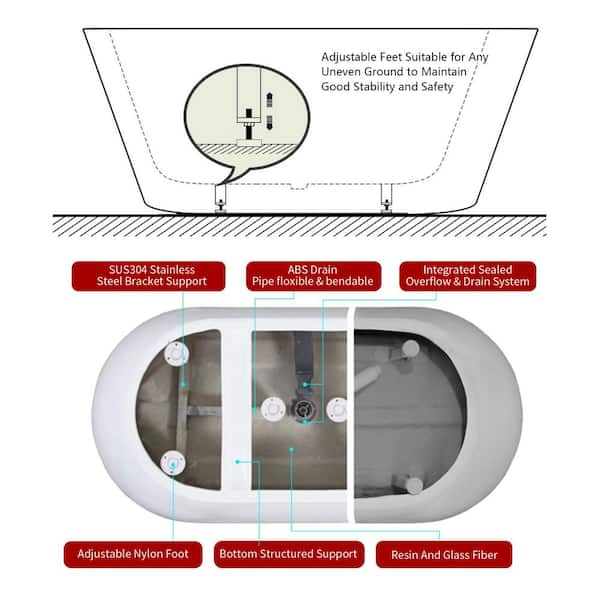 Adjustable Feet Suitable for Any Uneven Ground to Maintain Good Stability and Safety

SUS304 Stainless Steel Bracket Support

ABS Drain Pipe floxible & bendable

Integrated Sealed Overflow & Drain System

Adjustable Nylon Foot

Bottom Structured Support

Resin And Glass Fiber