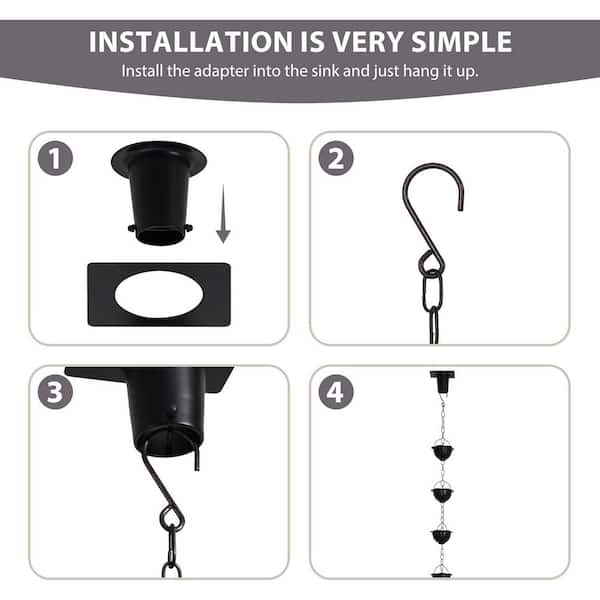 INSTALLATION IS VERY SIMPLE
Install the adapter into the sink and just hang it up.

1

2

3

4