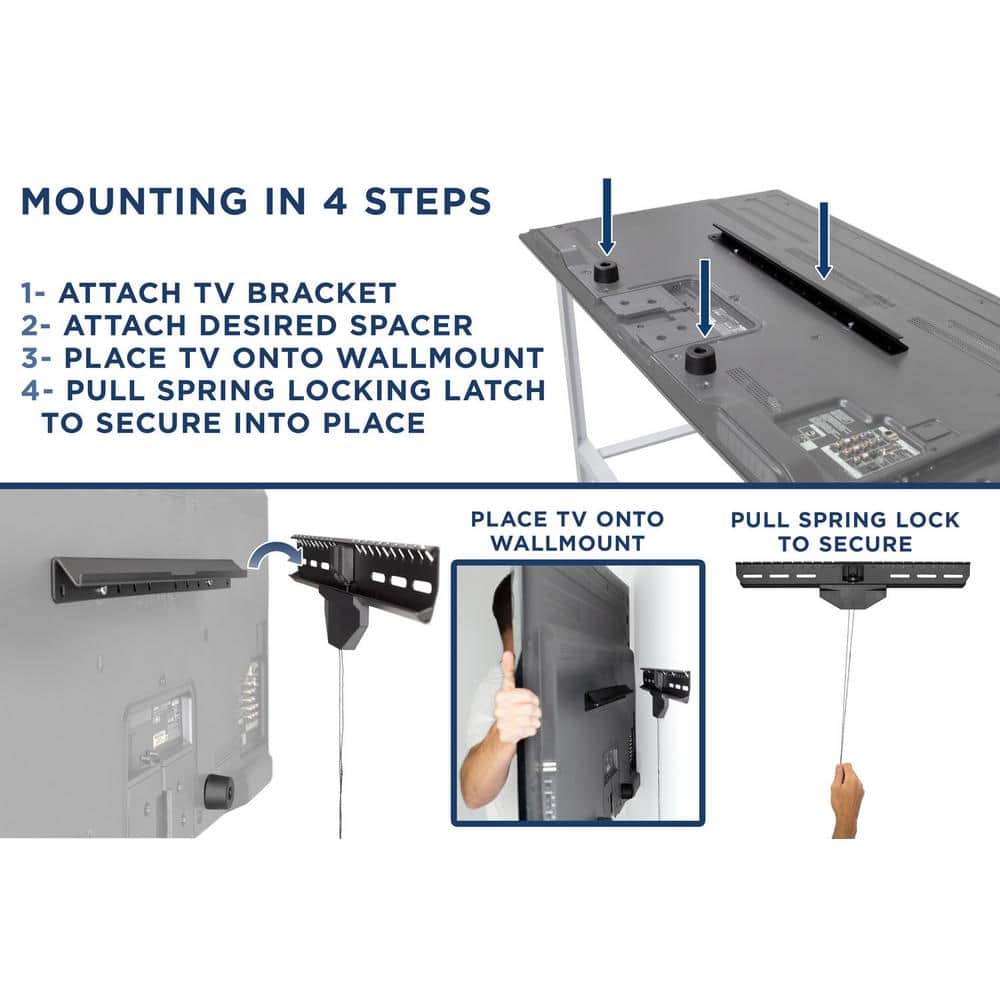 MOUNTING IN 4 STEPS

1- ATTACH TV BRACKET
2- ATTACH DESIRED SPACER
3- PLACE TV ONTO WALLMOUNT
4- PULL SPRING LOCKING LATCH TO SECURE INTO PLACE

PLACE TV ONTO WALLMOUNT

PULL SPRING LOCK TO SECURE