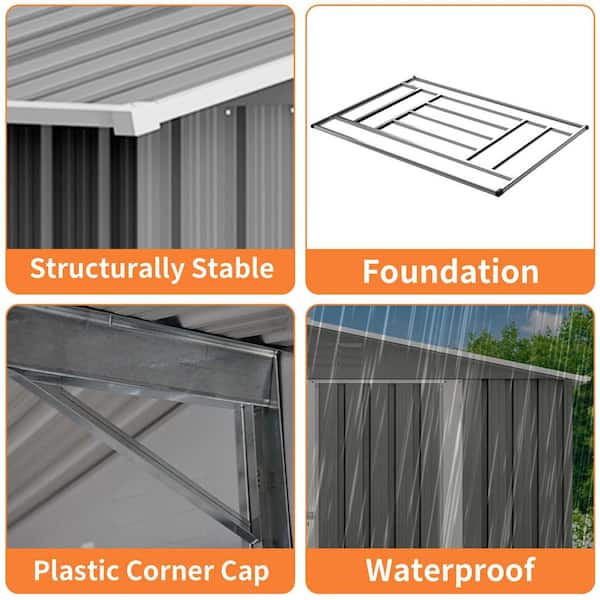 Structurally Stable

Foundation

Plastic Corner Cap

Waterproof