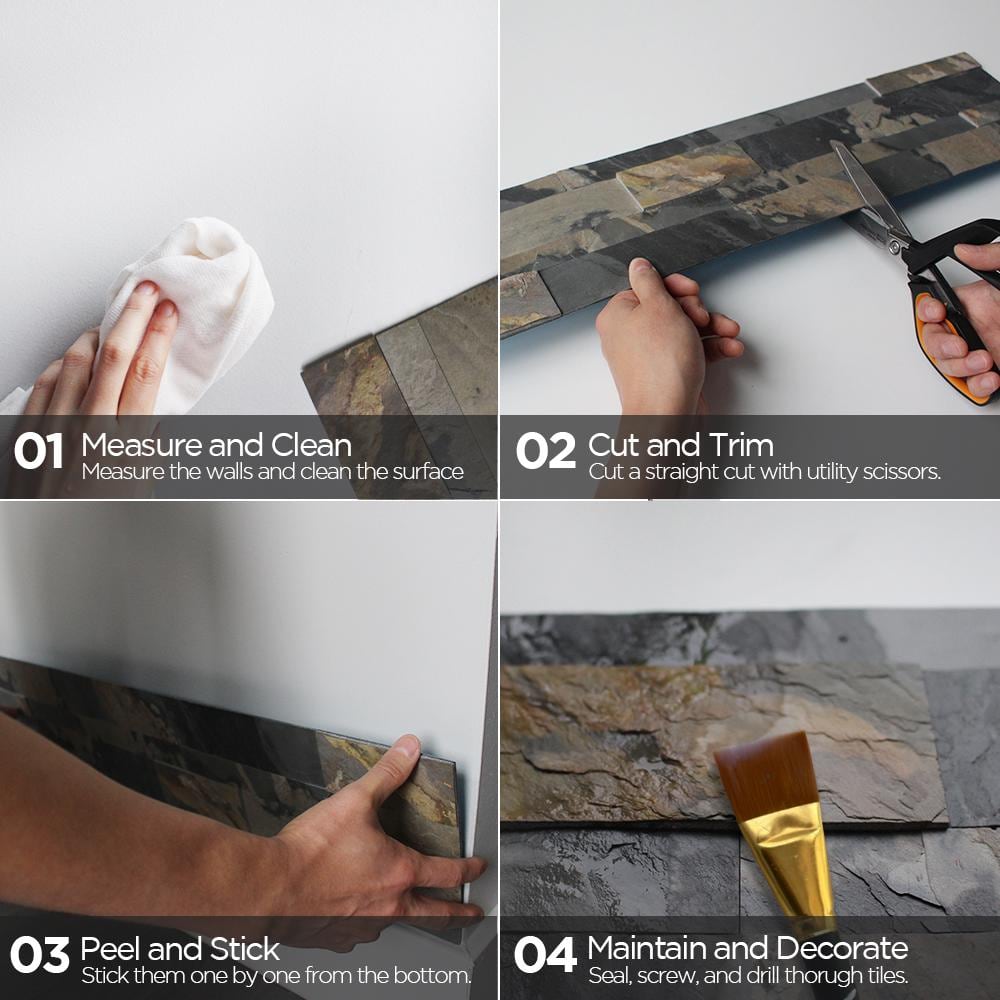 01 Measure and Clean
Measure the walls and clean the surface

02 Cut and Trim
Cut a straight cut with utility scissors.

03 Peel and Stick
Stick them one by one from the bottom.

04 Maintain and Decorate
Seal, screw, and drill thorugh tiles.