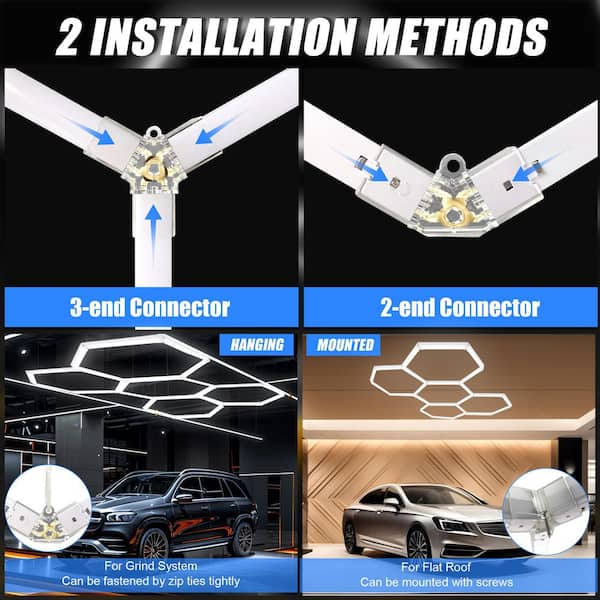 2 INSTALLATION METHODS

3-end Connector

2-end Connector

HANGING

MOUNTED

For Grind System
Can be fastened by zip ties tightly

For Flat Roof
Can be mounted with screws