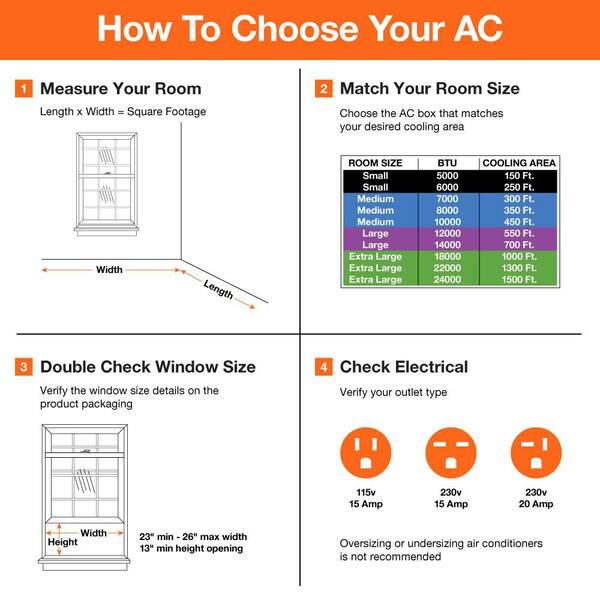 How To Choose Your AC

1 Measure Your Room

Length x Width = Square Footage

Width

Length

2 Match Your Room Size

Choose the AC box that matches your desired cooling area

| ROOM SIZE | BTU | COOLING AREA |
|---|---|---|
| Small | 5000 | 150 Ft. |
| Small | 6000 | 250 Ft. |
| Medium | 7000 | 300 Ft. |
| Medium | 8000 | 350 Ft. |
| Medium | 10000 | 450 Ft. |
| Large | 12000 | 550 Ft. |
| Large | 14000 | 700 Ft. |
| Extra Large | 18000 | 1000 Ft. |
| Extra Large | 22000 | 1300 Ft. |
| Extra Large | 24000 | 1500 Ft. |

3 Double Check Window Size

Verify the window size details on the product packaging

Width

Height

23" min - 26" max width
13" min height opening

4 Check Electrical

Verify your outlet type

115v
15 Amp

230v
15 Amp

230v
20 Amp

Oversizing or undersizing air conditioners is not recommended