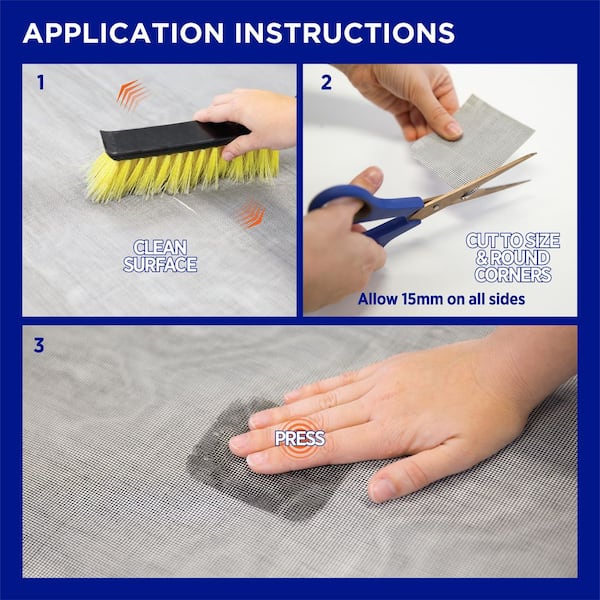 APPLICATION INSTRUCTIONS

1

CLEAN SURFACE

2

CUT TO SIZE & ROUND CORNERS

Allow 15mm on all sides

3

PRESS