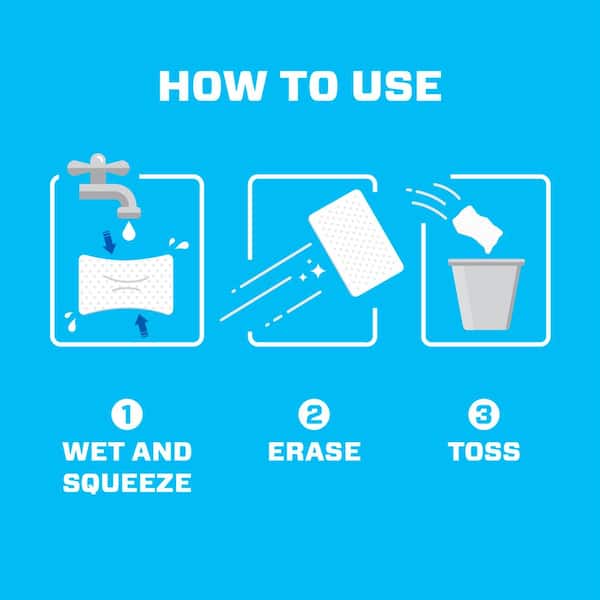 HOW TO USE

1
WET AND SQUEEZE

2
ERASE

3
TOSS