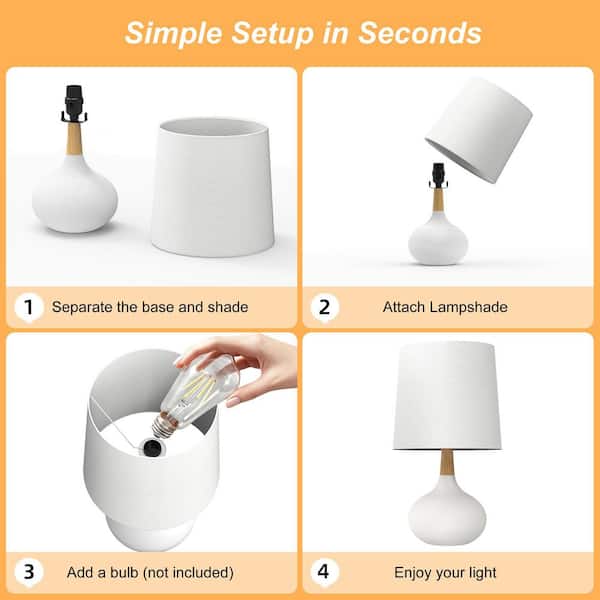 Simple Setup in Seconds

1 Separate the base and shade

2 Attach Lampshade

3 Add a bulb (not included)

4 Enjoy your light