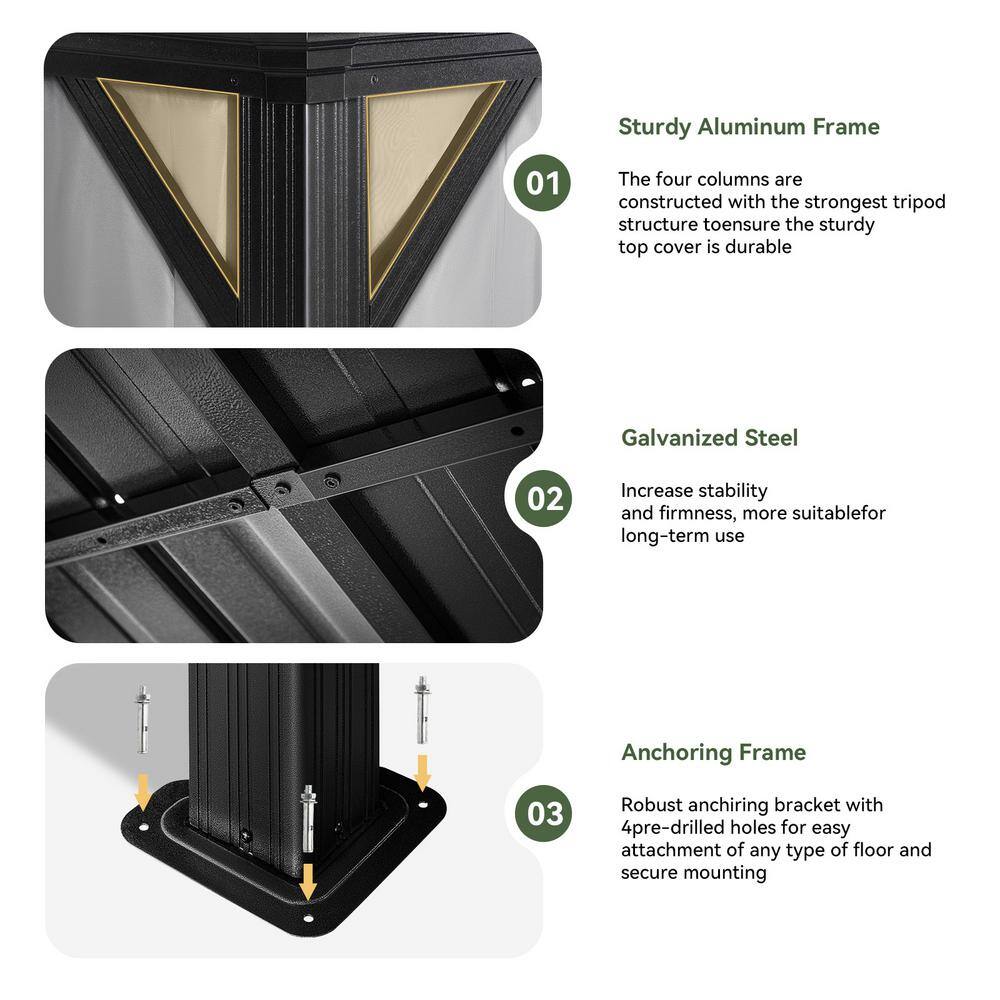 01

Sturdy Aluminum Frame

The four columns are constructed with the strongest tripod structure toensure the sturdy top cover is durable

02

Galvanized Steel

Increase stability and firmness, more suitablefor long-term use

03

Anchoring Frame

Robust anchiring bracket with 4pre-drilled holes for easy attachment of any type of floor and secure mounting