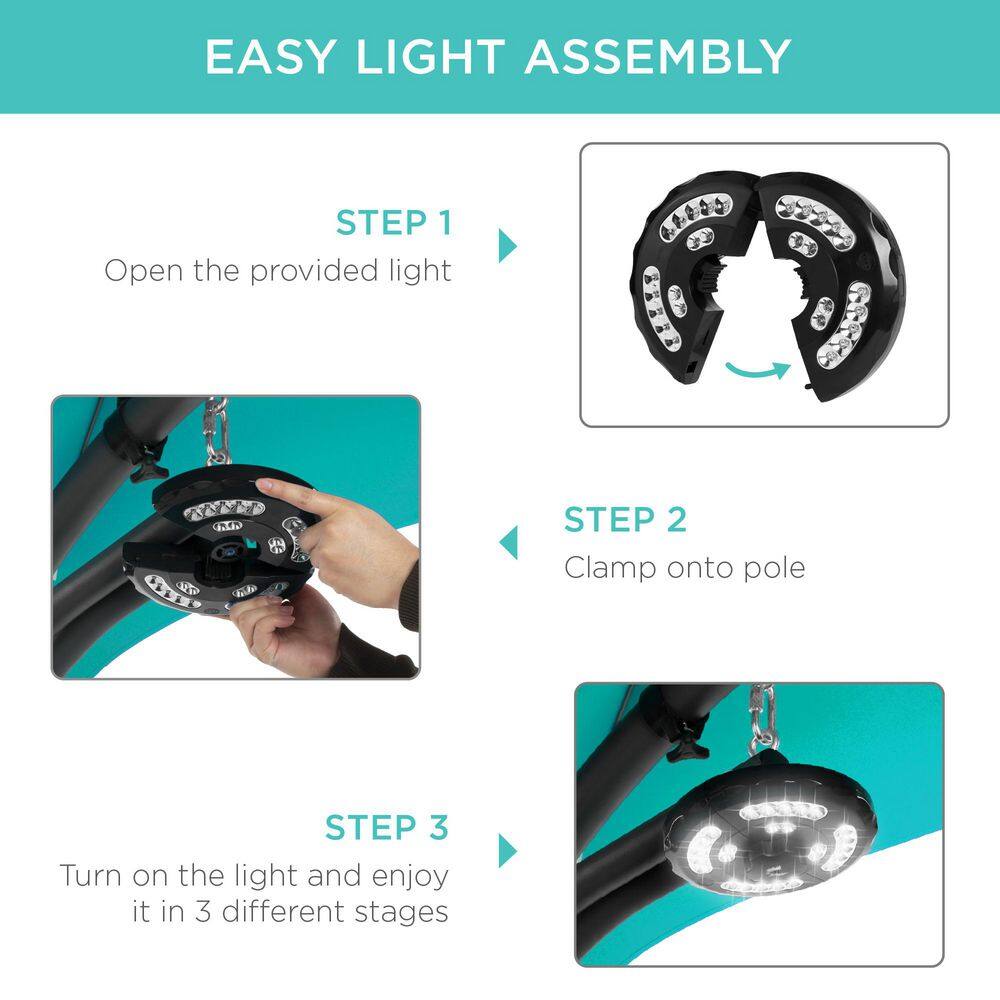 EASY LIGHT ASSEMBLY

STEP 1
Open the provided light

STEP 2
Clamp onto pole

STEP 3
Turn on the light and enjoy it in 3 different stages