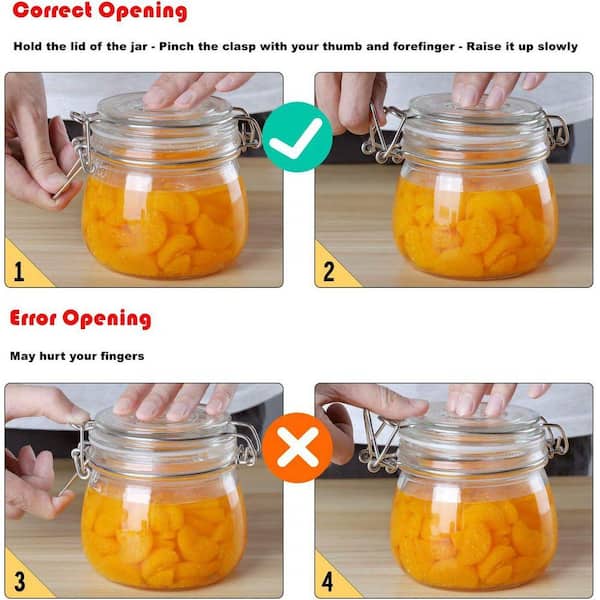 Correct Opening

Hold the lid of the jar - Pinch the clasp with your thumb and forefinger - Raise it up slowly

1

2

Error Opening

May hurt your fingers

3

4