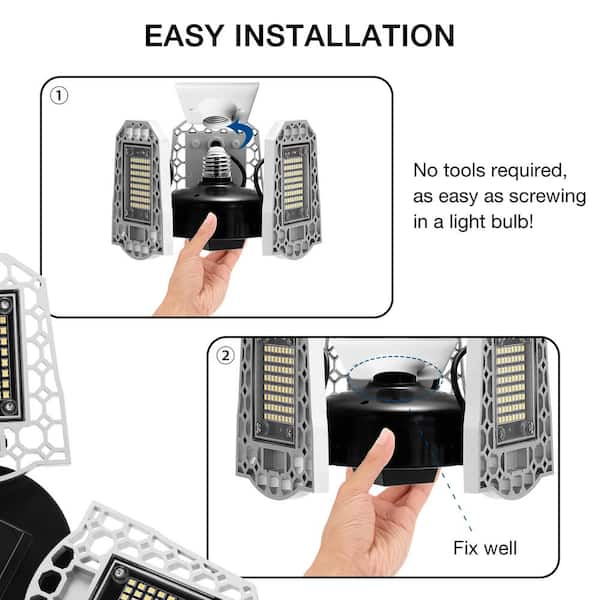 EASY INSTALLATION

①

No tools required, as easy as screwing in a light bulb!

②

Fix well