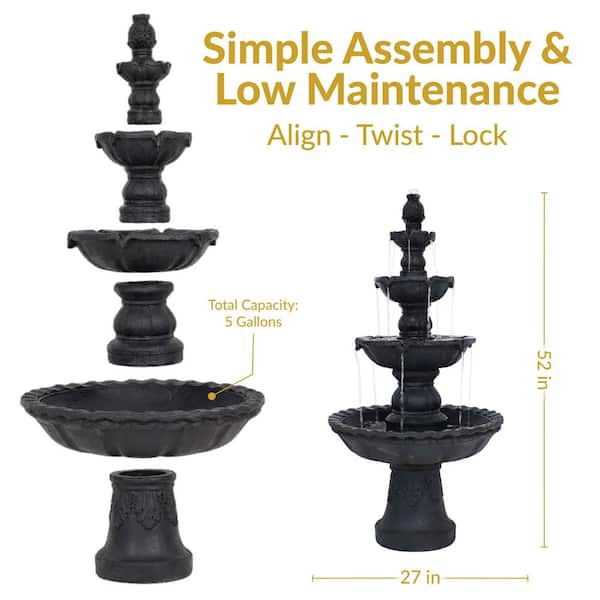 Simple Assembly & Low Maintenance

Align - Twist - Lock

Total Capacity: 5 Gallons

52 in

27 in