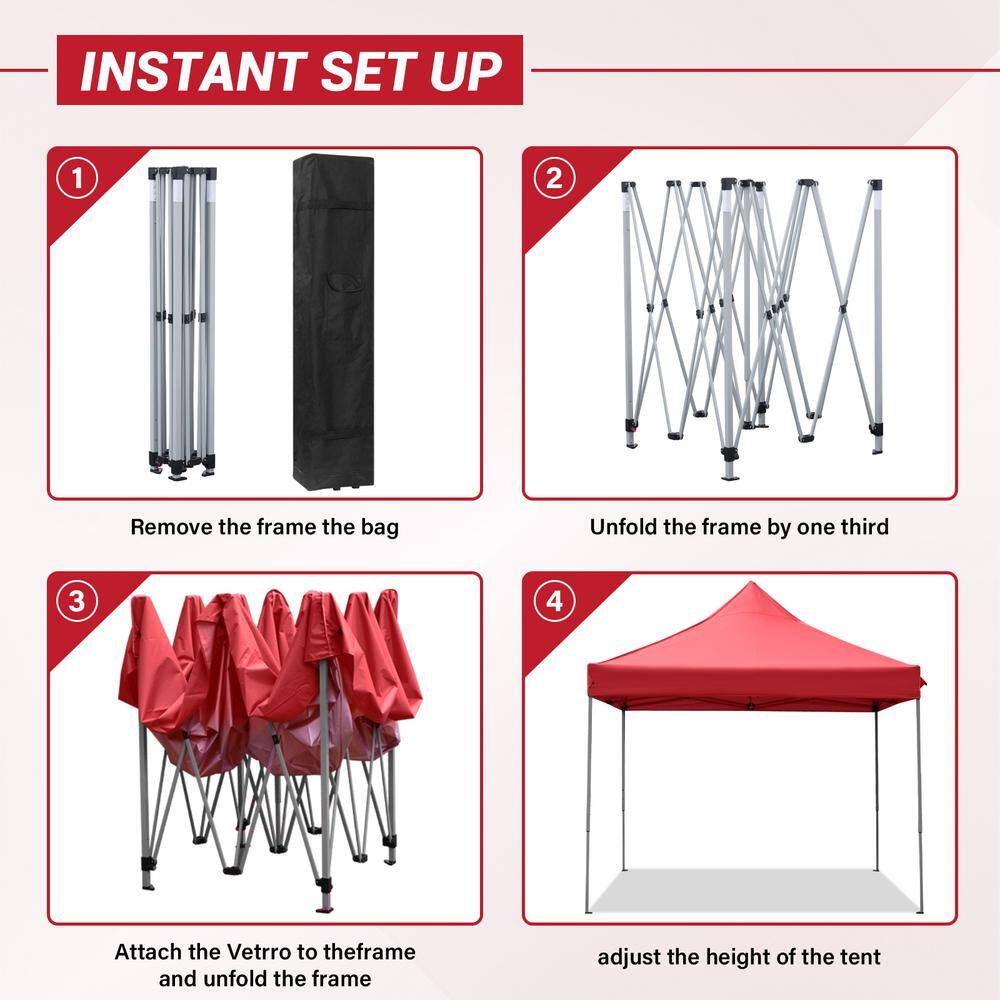 INSTANT SET UP

1

Remove the frame the bag

2

Unfold the frame by one third

3

Attach the Vetrro to theframe and unfold the frame

4

adjust the height of the tent