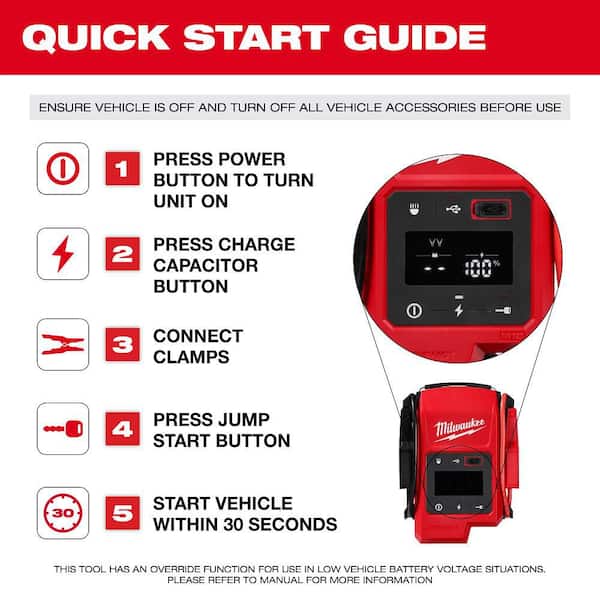 QUICK START GUIDE

ENSURE VEHICLE IS OFF AND TURN OFF ALL VEHICLE ACCESSORIES BEFORE USE

1 PRESS POWER BUTTON TO TURN UNIT ON

2 PRESS CHARGE CAPACITOR BUTTON

3 CONNECT CLAMPS

4 PRESS JUMP START BUTTON

30

5 START VEHICLE WITHIN 30 SECONDS

100%

Milwaukee

THIS TOOL HAS AN OVERRIDE FUNCTION FOR USE IN LOW VEHICLE BATTERY VOLTAGE SITUATIONS. PLEASE REFER TO MANUAL FOR MORE INFORMATION