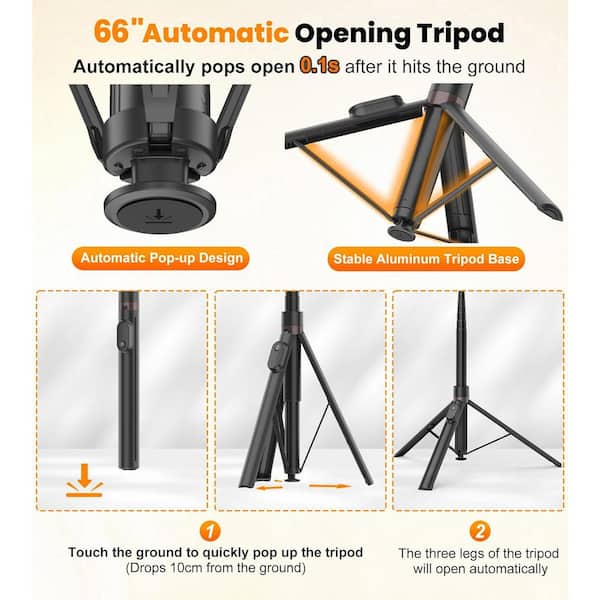 66"Automatic Opening Tripod

Automatically pops open 0.1s after it hits the ground

Automatic Pop-up Design

Stable Aluminum Tripod Base

1

Touch the ground to quickly pop up the tripod
(Drops 10cm from the ground)

2

The three legs of the tripod will open automatically