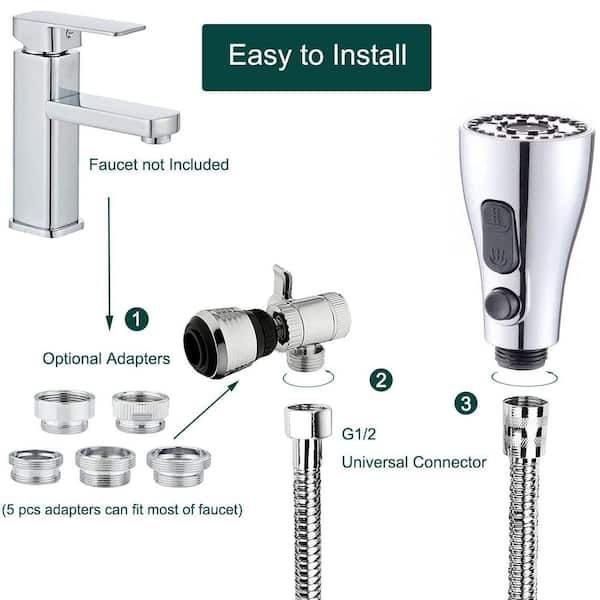 Easy to Install

Faucet not Included

1

Optional Adapters

(5 pcs adapters can fit most of faucet)

2

G1/2

Universal Connector

3