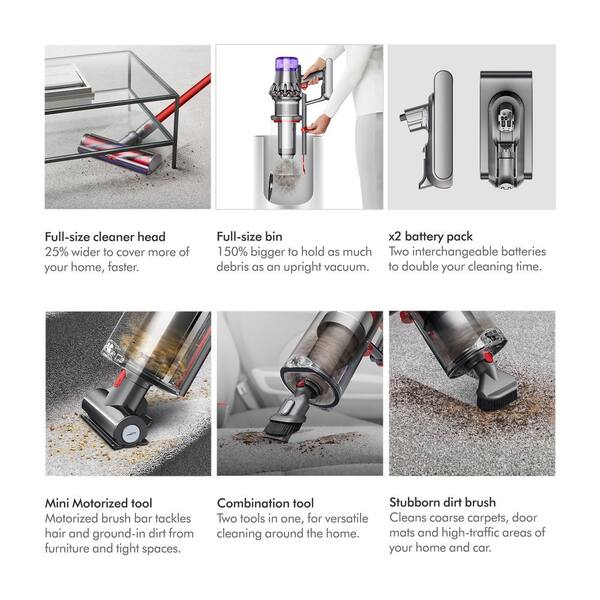 Full-size cleaner head
25% wider to cover more of your home, faster.

Full-size bin
150% bigger to hold as much debris as an upright vacuum.

x2 battery pack
Two interchangeable batteries to double your cleaning time.

Mini Motorized tool
Motorized brush bar tackles hair and ground-in dirt from furniture and tight spaces.

Combination tool
Two tools in one, for versatile cleaning around the home.

Stubborn dirt brush
Cleans coarse carpets, door mats and high-traffic areas of your home and car.