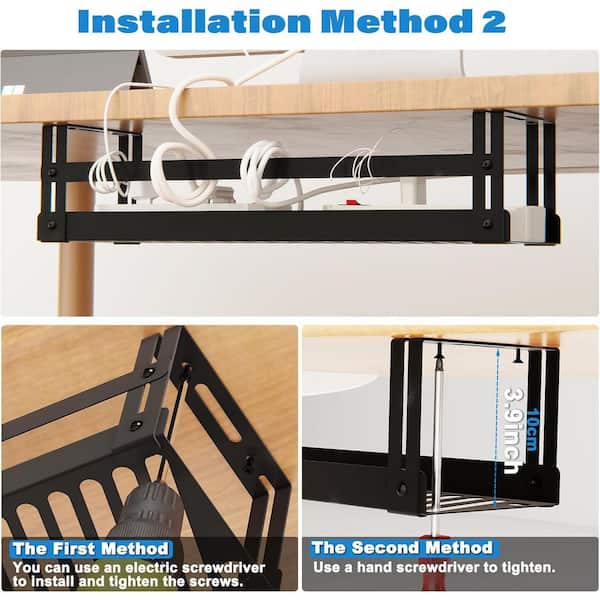 Installation Method 2

The First Method
You can use an electric screwdriver to install and tighten the screws.

3.9inch
10cm

The Second Method
Use a hand screwdriver to tighten.