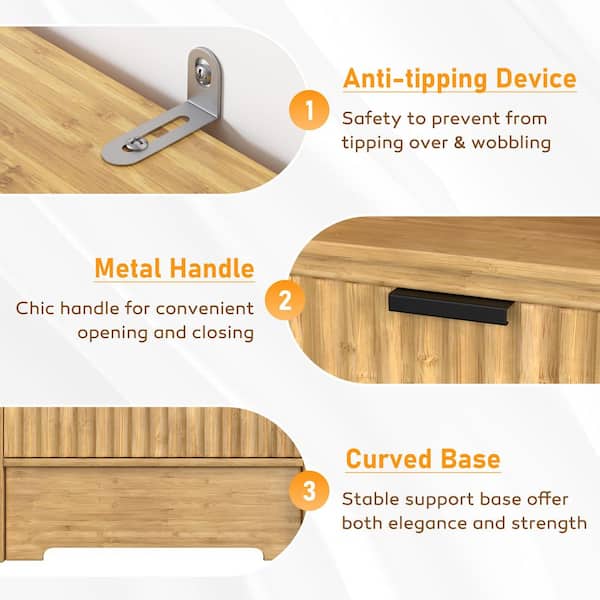 1
Anti-tipping Device
Safety to prevent from tipping over & wobbling

Metal Handle
Chic handle for convenient opening and closing
2

3
Curved Base
Stable support base offer both elegance and strength