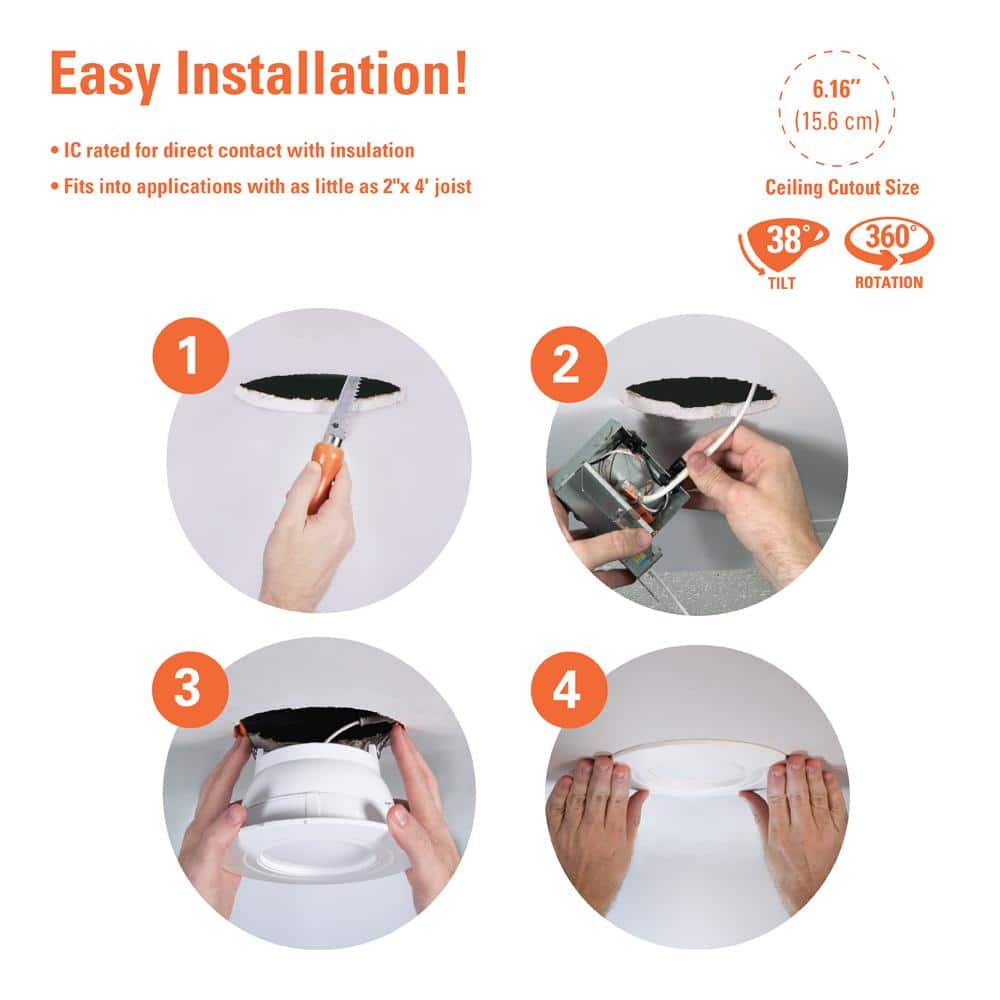 Easy Installation!

• IC rated for direct contact with insulation
• Fits into applications with as little as 2"x 4' joist

6.16"
(15.6 cm)

Ceiling Cutout Size

38°
TILT

360°
ROTATION

1

2

3

4