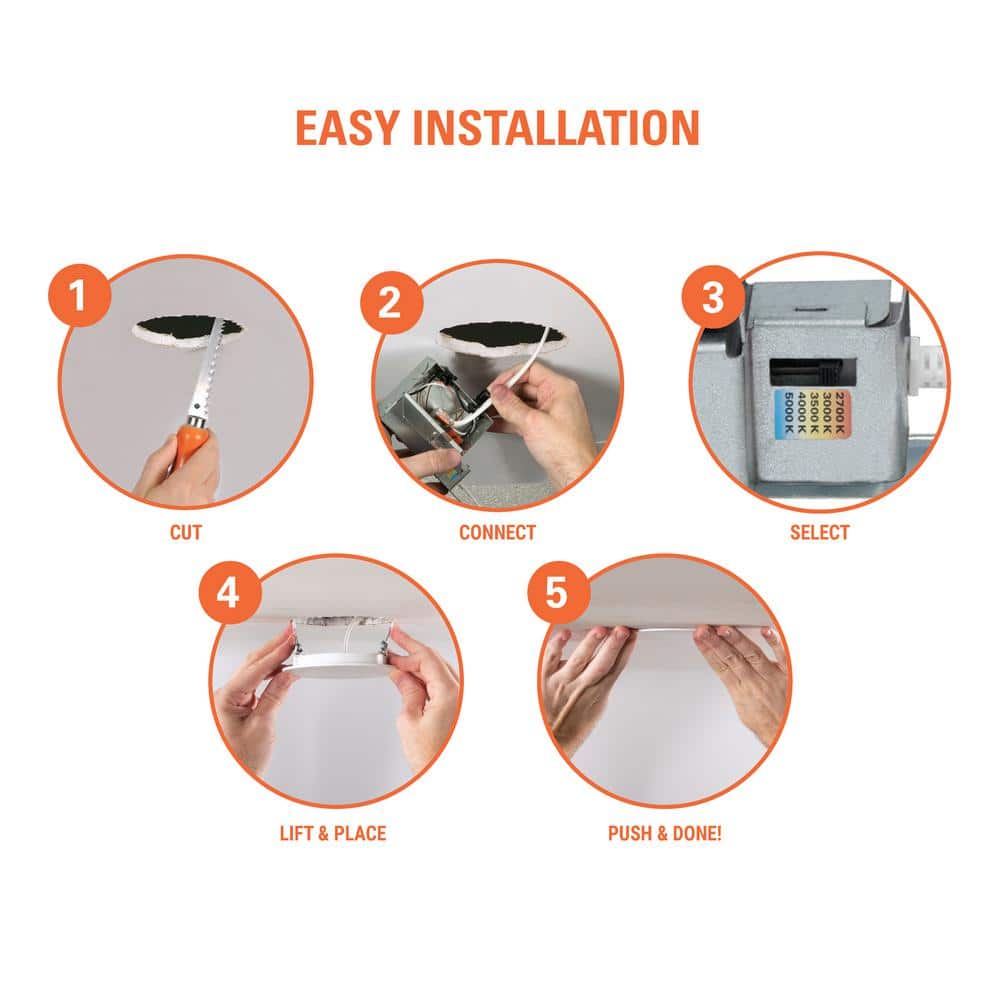 EASY INSTALLATION

1

CUT

2

CONNECT

3

2700 K
3000 K
3500 K
4000 K
5000 K

SELECT

4

LIFT & PLACE

5

PUSH & DONE!