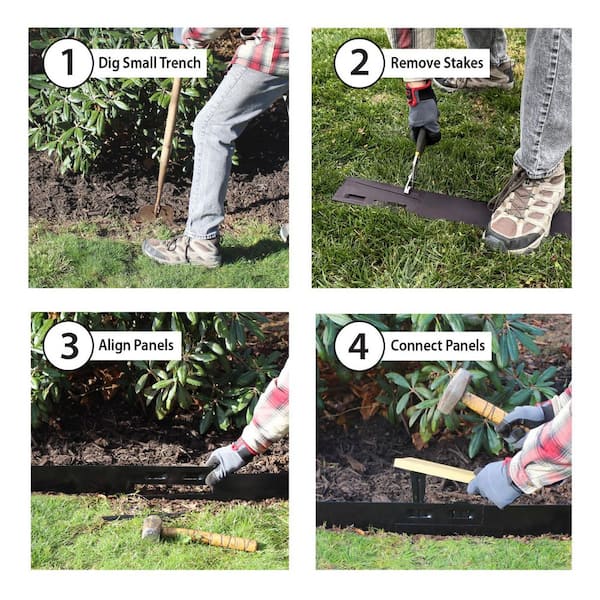 1 Dig Small Trench

2 Remove Stakes

3 Align Panels

4 Connect Panels