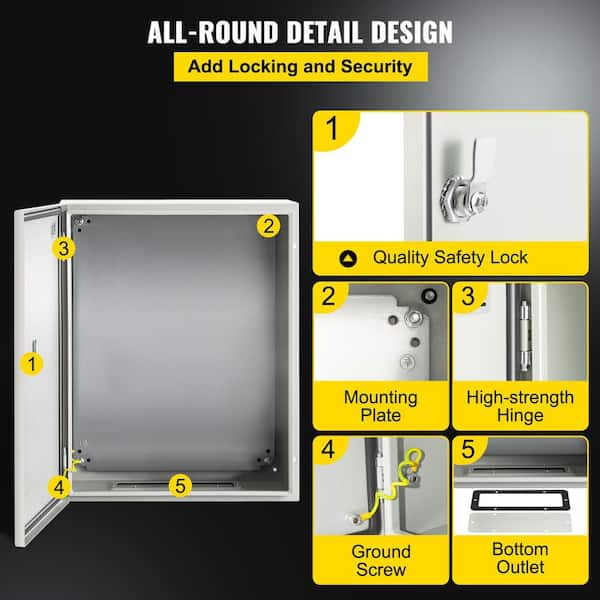 ALL-ROUND DETAIL DESIGN

Add Locking and Security

3

2

1

4

5

1

Quality Safety Lock

2

Mounting Plate

3

High-strength Hinge

4

Ground Screw

5

Bottom Outlet