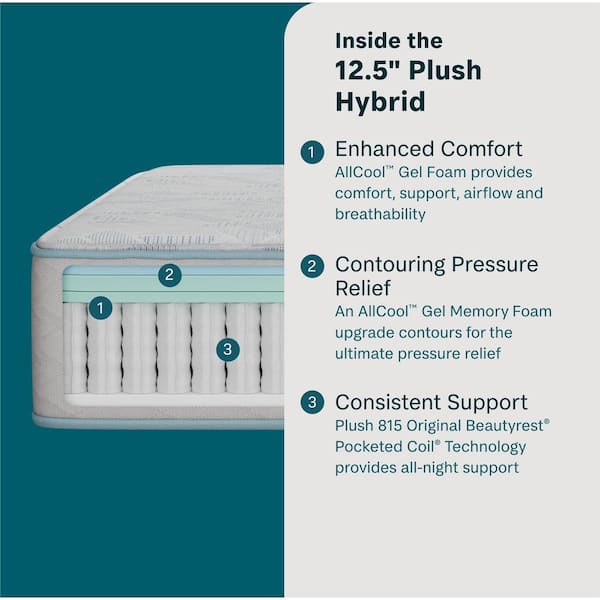 2

1

3

Inside the
12.5" Plush
Hybrid

1 Enhanced Comfort
AllCool™ Gel Foam provides comfort, support, airflow and breathability

2 Contouring Pressure Relief
An AllCool™ Gel Memory Foam upgrade contours for the ultimate pressure relief

3 Consistent Support
Plush 815 Original Beautyrest® Pocketed Coil® Technology provides all-night support