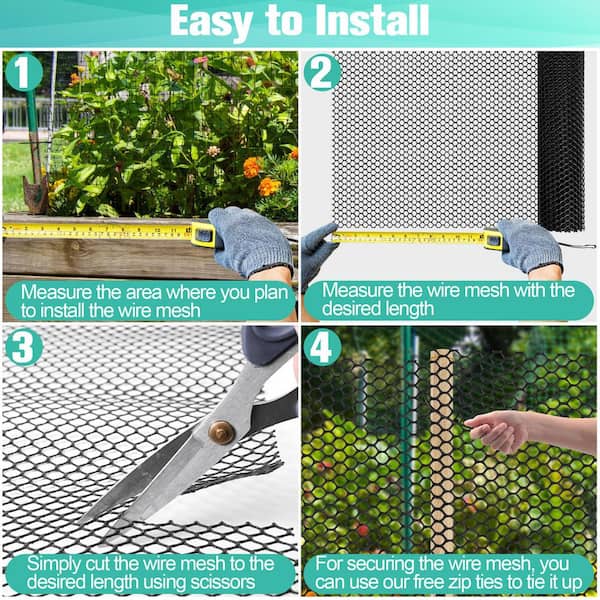 Easy to Install

1

Measure the area where you plan to install the wire mesh

2

Measure the wire mesh with the desired length

3

Simply cut the wire mesh to the desired length using scissors

4

For securing the wire mesh, you can use our free zip ties to tie it up