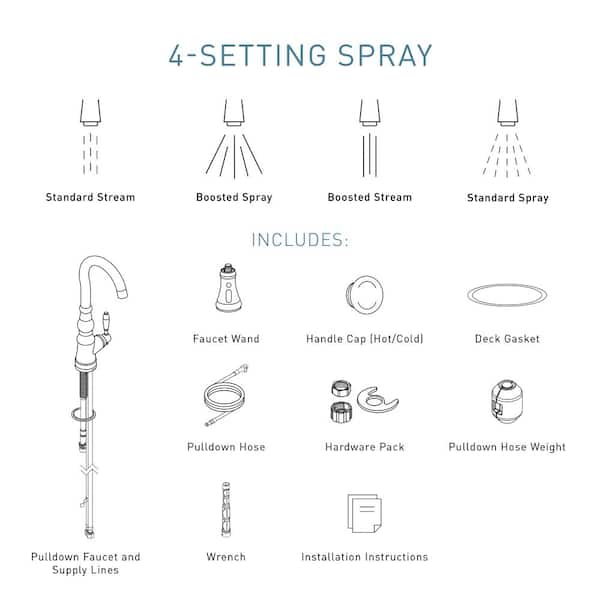 4-SETTING SPRAY

Standard Stream

Boosted Spray

Boosted Stream

Standard Spray

INCLUDES:

Faucet Wand

Handle Cap (Hot/Cold)

Deck Gasket

Pulldown Hose

Hardware Pack

Pulldown Hose Weight

Pulldown Faucet and Supply Lines

Wrench

Installation Instructions