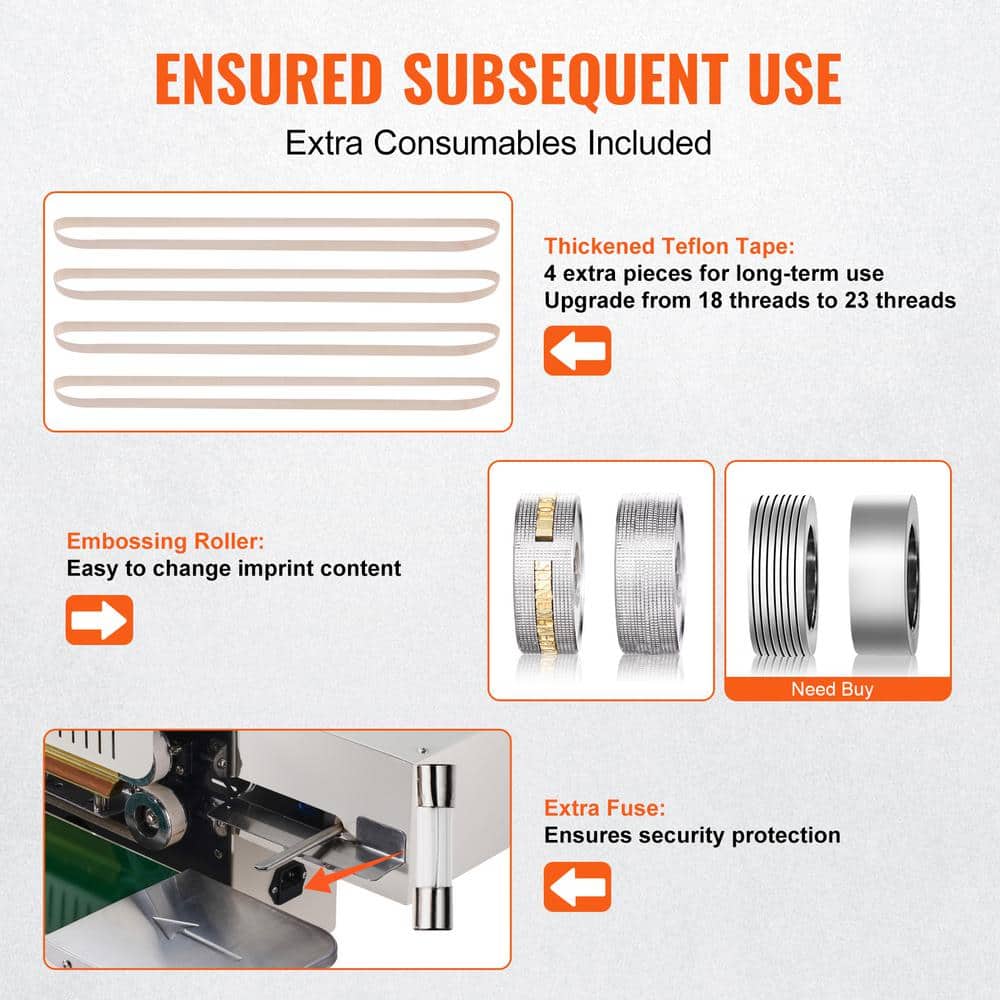 ENSURED SUBSEQUENT USE

Extra Consumables Included

Thickened Teflon Tape:
4 extra pieces for long-term use
Upgrade from 18 threads to 23 threads

Embossing Roller:
Easy to change imprint content

Need Buy

Extra Fuse:
Ensures security protection