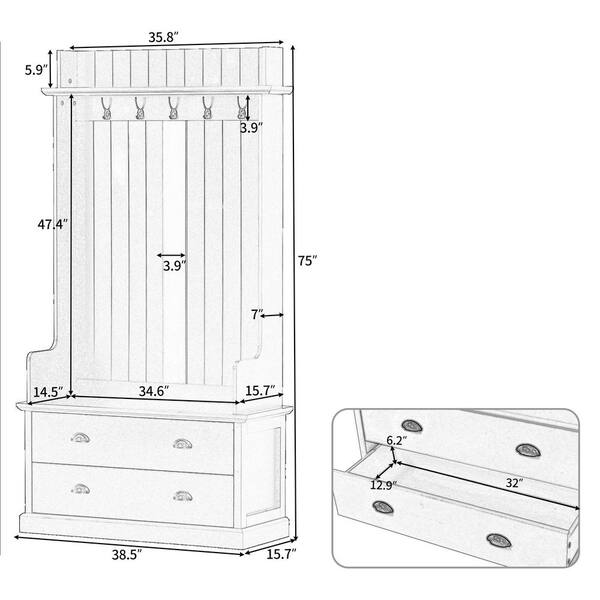 35.8″

5.9″

3.9″

47.4″

3.9″

75″

7″

14.5″

34.6″

15.7″

38.5″

15.7″

6.2″

12.9″

32″