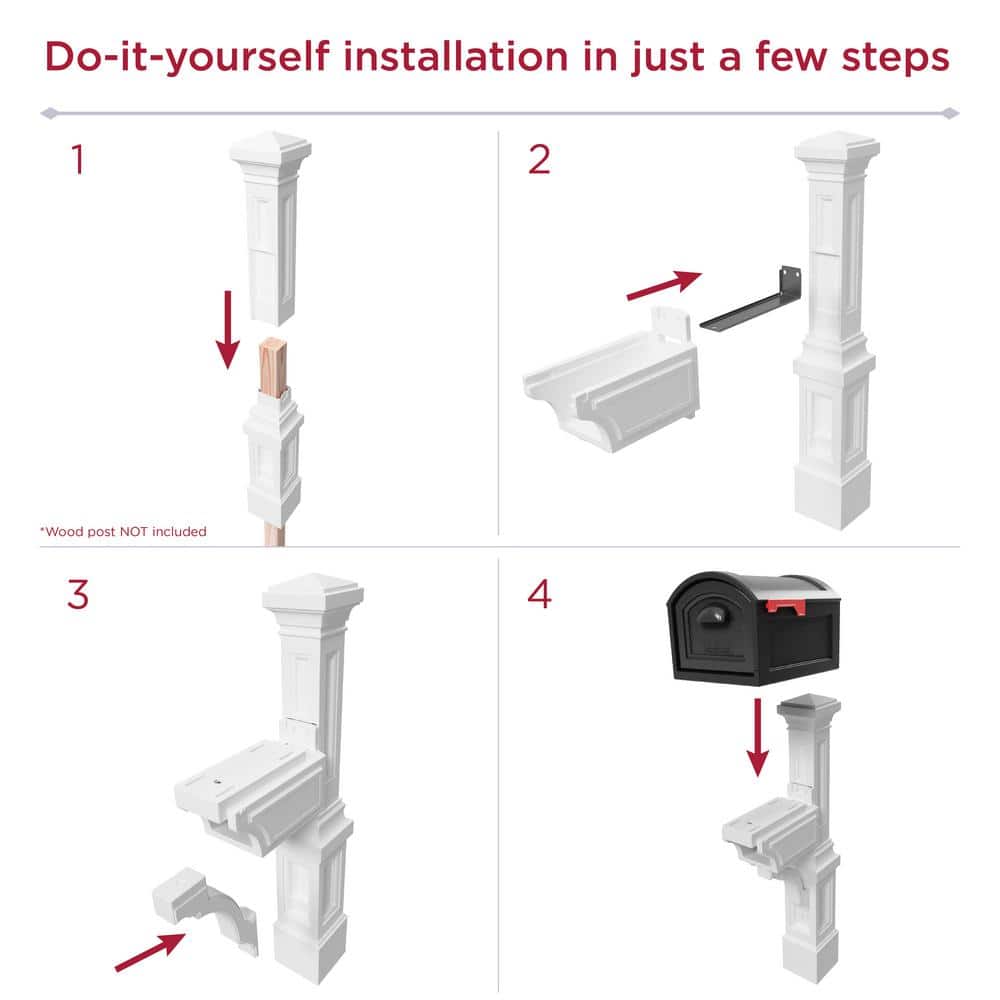 Do-it-yourself installation in just a few steps

1

*Wood post NOT included

2

3

4