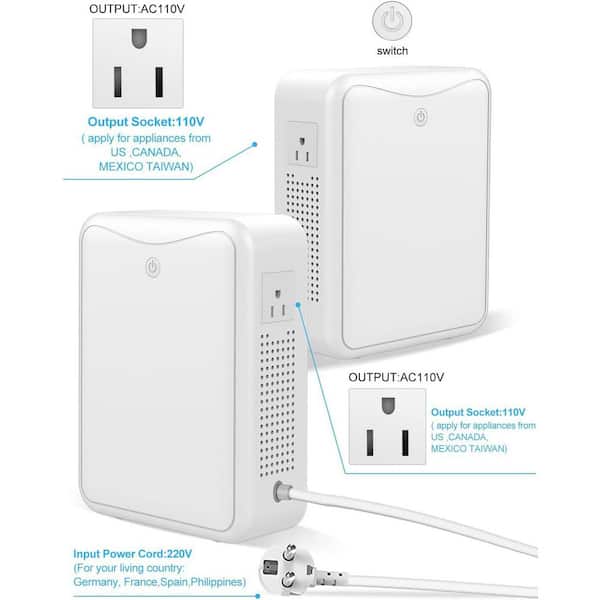 OUTPUT:AC110V

switch

Output Socket:110V
( apply for appliances from US ,CANADA, MEXICO TAIWAN)

OUTPUT:AC110V

Output Socket:110V
( apply for appliances from US ,CANADA, MEXICO TAIWAN)

Input Power Cord:220V
(For your living country: Germany, France,Spain,Philippines)