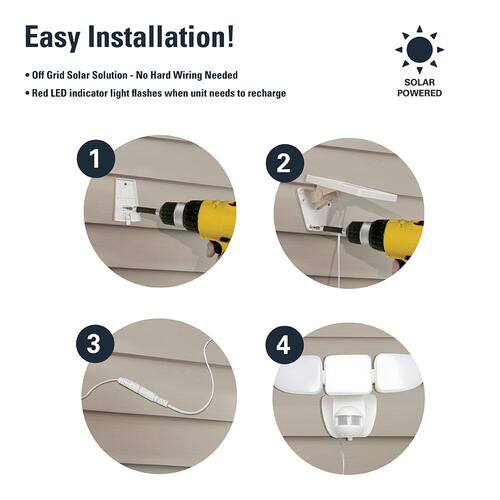 Easy Installation!

• Off Grid Solar Solution - No Hard Wiring Needed
• Red LED indicator light flashes when unit needs to recharge

SOLAR POWERED

1

2

3

4