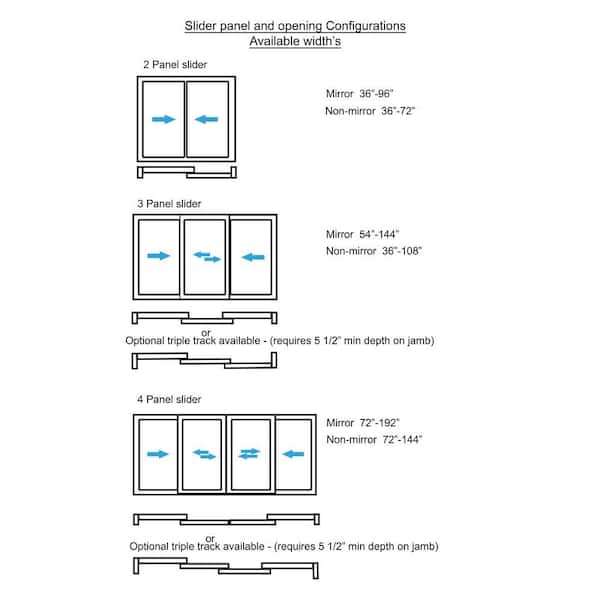 Slider panel and opening Configurations
Available width's

2 Panel slider

Mirror 36"-96"
Non-mirror 36"-72"

3 Panel slider

Mirror 54"-144"
Non-mirror 36"-108"

or
Optional triple track available - (requires 5 1/2" min depth on jamb)

4 Panel slider

Mirror 72"-192"
Non-mirror 72"-144"

or
Optional triple track available - (requires 5 1/2" min depth on jamb)