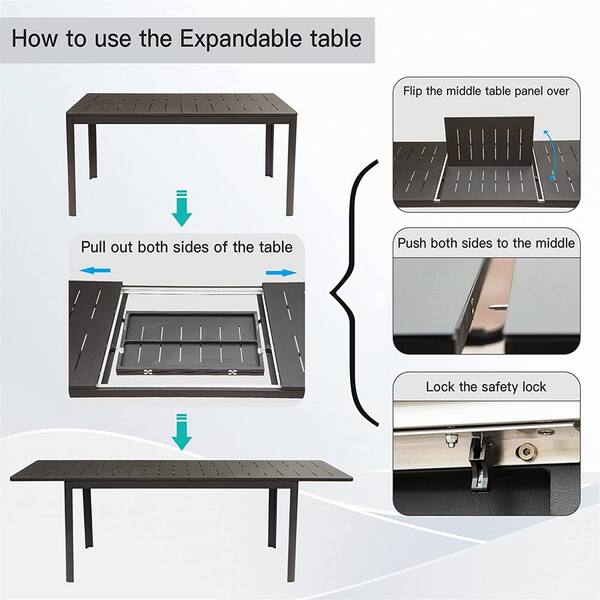 How to use the Expandable table

Pull out both sides of the table

Flip the middle table panel over

Push both sides to the middle

Lock the safety lock